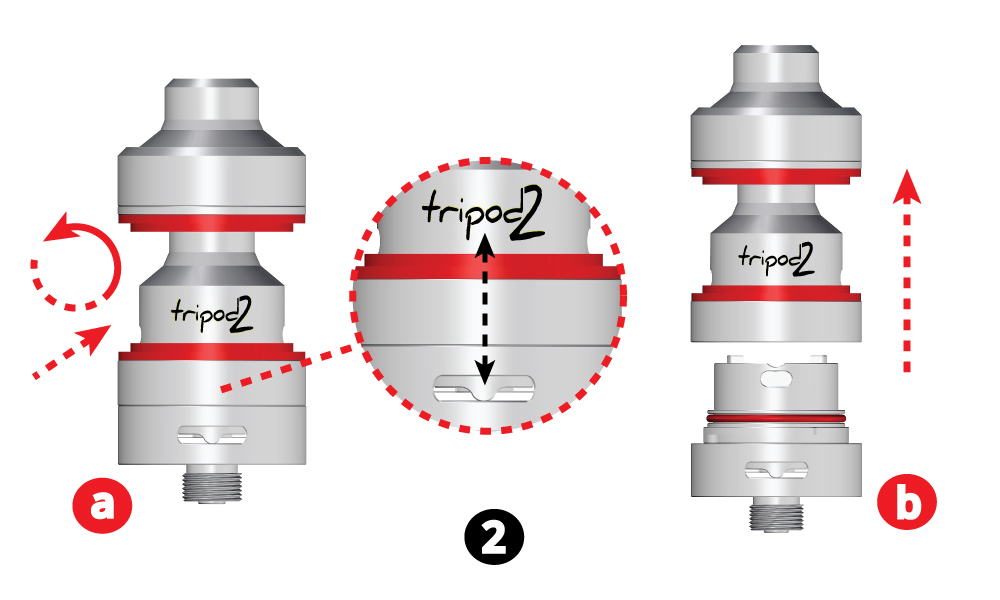 tripod2

tripod2

tripod2

a

2

b