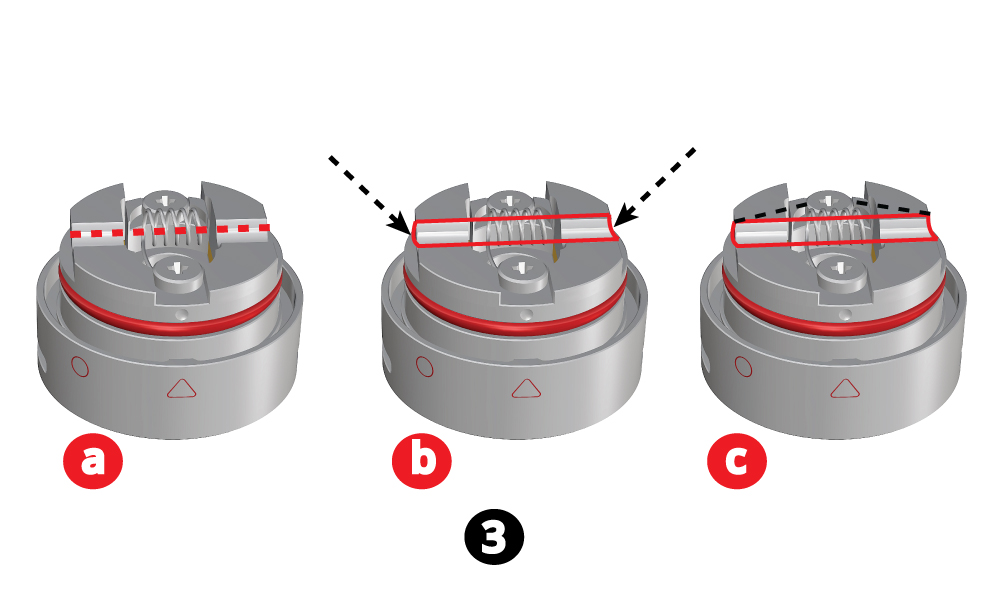 a
b
c
3