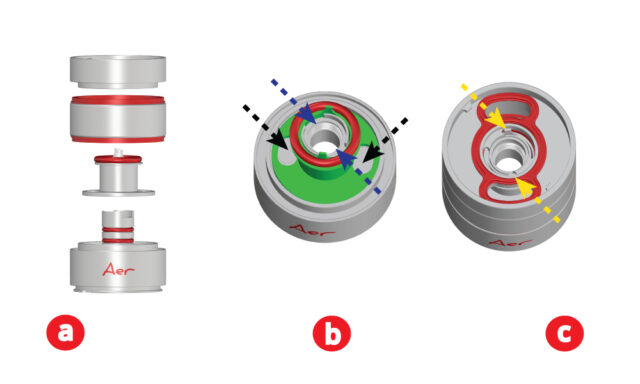 Aer

Aer

Aer

a

b

c