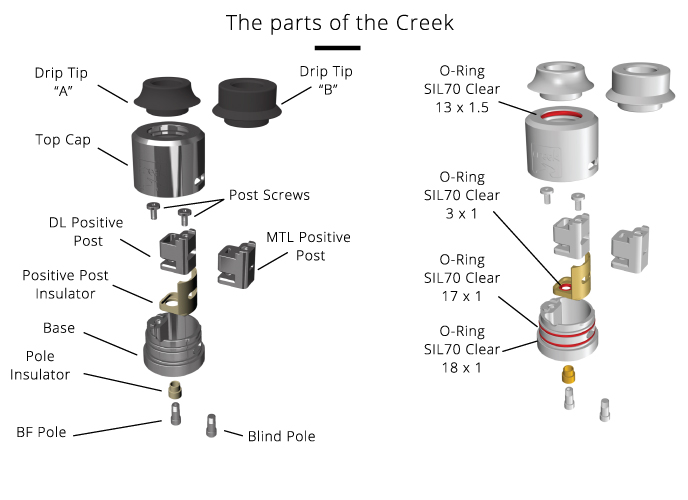 The parts of the Creek

Drip Tip "A"

Drip Tip "B"

Top Cap

Post Screws

DL Positive Post

MTL Positive Post

Positive Post Insulator

Base

Pole Insulator

BF Pole

Blind Pole

O-Ring SIL70 Clear 13 x 1.5

O-Ring SIL70 Clear 3 x 1

O-Ring SIL70 Clear 17 x 1

O-Ring SIL70 Clear 18 x 1